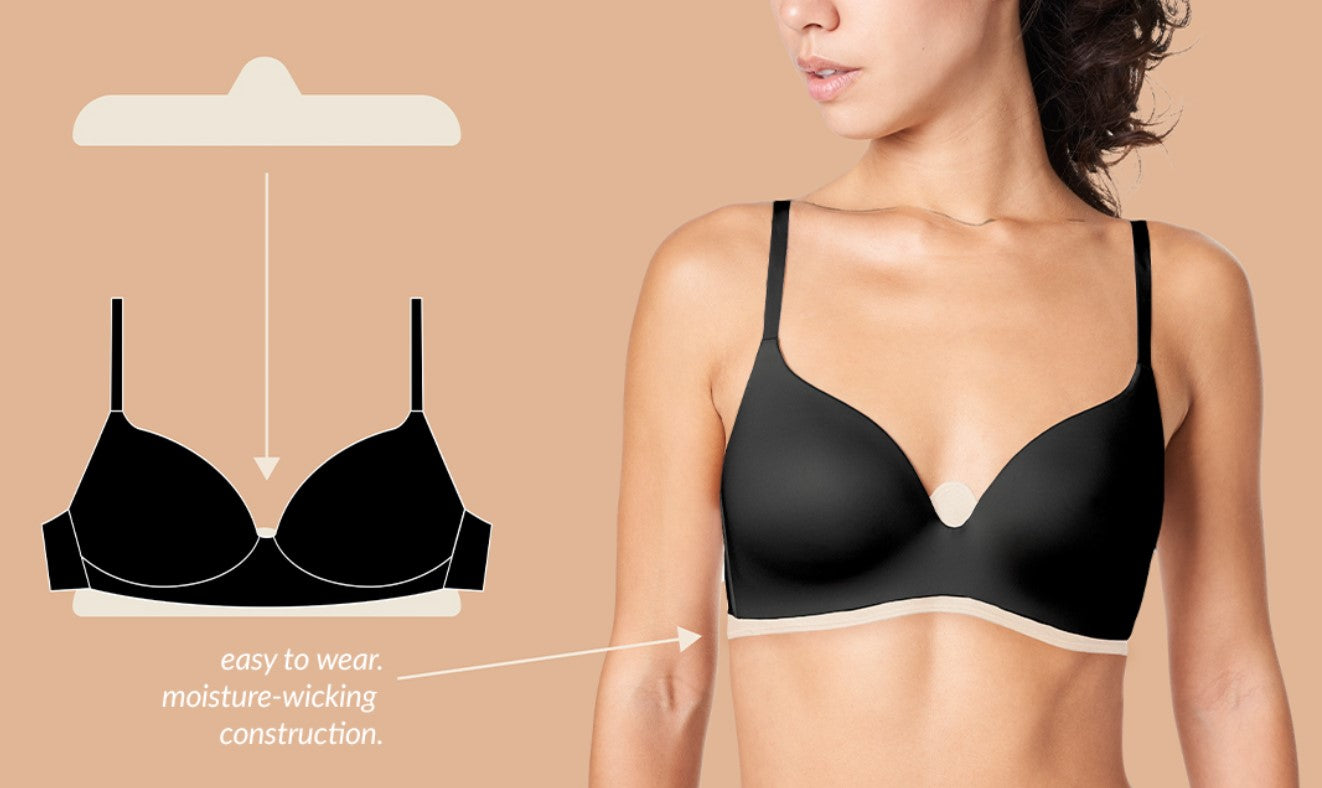 easy to wear.
moisture-wicking
construction.